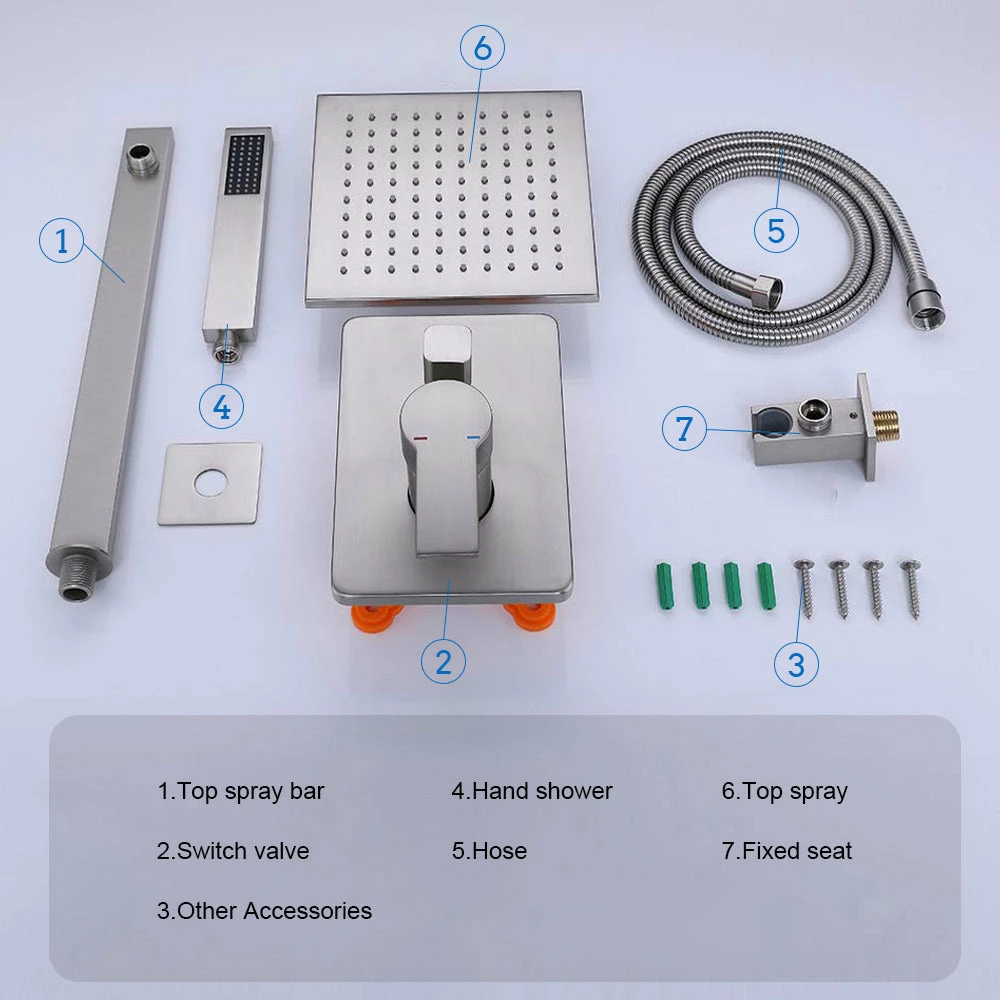 6

1

5

4

7

2

3

1.Top spray bar
2.Switch valve
3.Other Accessories

4.Hand shower
5.Hose

6.Top spray
7.Fixed seat